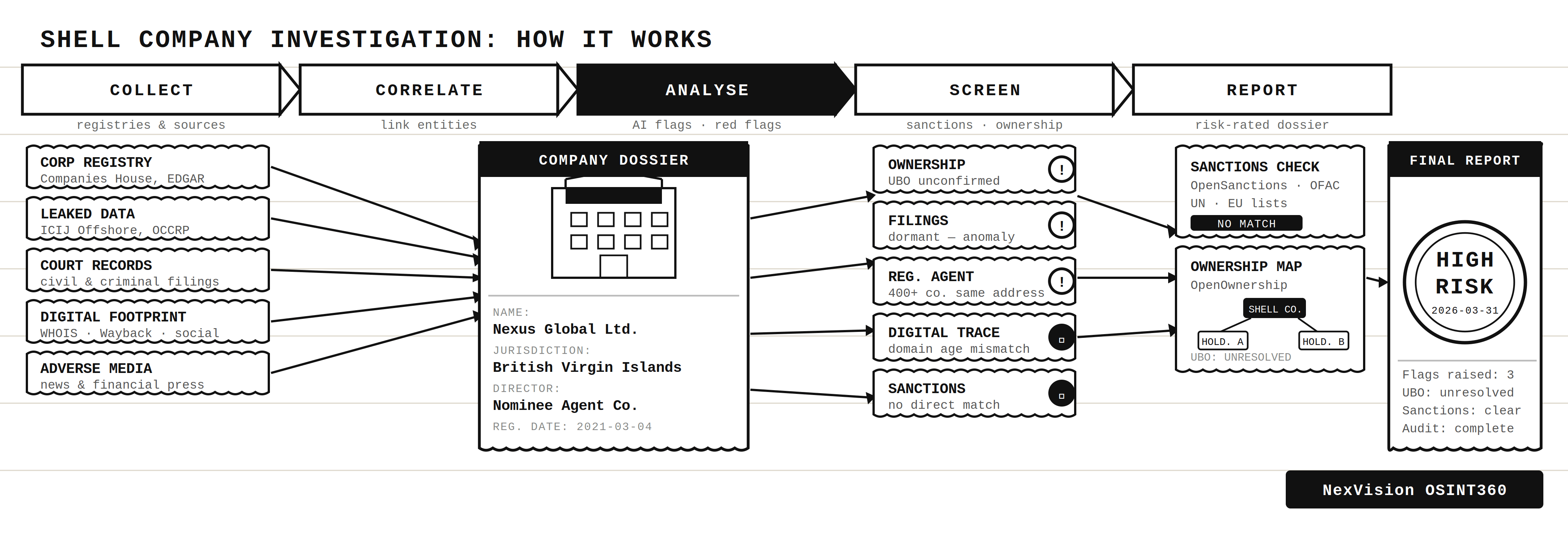 SHELL COMPANY INVESTIGATION: HOW IT WORKS

COLLECT
registries & sources

CORRELATE
link entities

ANALYSE
AI flags · red flags

SCREEN
sanctions · ownership

REPORT
risk-rated dossier

CORP REGISTRY
Companies House, EDGAR

LEAKED DATA
ICIJ Offshore, OCCRP

COURT RECORDS
civil & criminal filings

DIGITAL FOOTPRINT
WHOIS · Wayback · social

ADVERSE MEDIA
news & financial press

COMPANY DOSSIER

NAME:
Nexus Global Ltd.
JURISDICTION:
British Virgin Islands
DIRECTOR:
Nominee Agent Co.
REG. DATE: 2021-03-04

OWNERSHIP
UBO unconfirmed
!

FILINGS
dormant — anomaly
!

REG. AGENT
400+ co. same address
!

DIGITAL TRACE
domain age mismatch

SANCTIONS
no direct match

SANCTIONS CHECK
OpenSanctions · OFAC
UN · EU lists
NO MATCH

OWNERSHIP MAP
OpenOwnership
SHELL CO.
HOLD. A
HOLD. B
UBO: UNRESOLVED

FINAL REPORT
HIGH RISK
2026-03-31
Flags raised: 3
UBO: unresolved
Sanctions: clear
Audit: complete

NexVision OSINT360